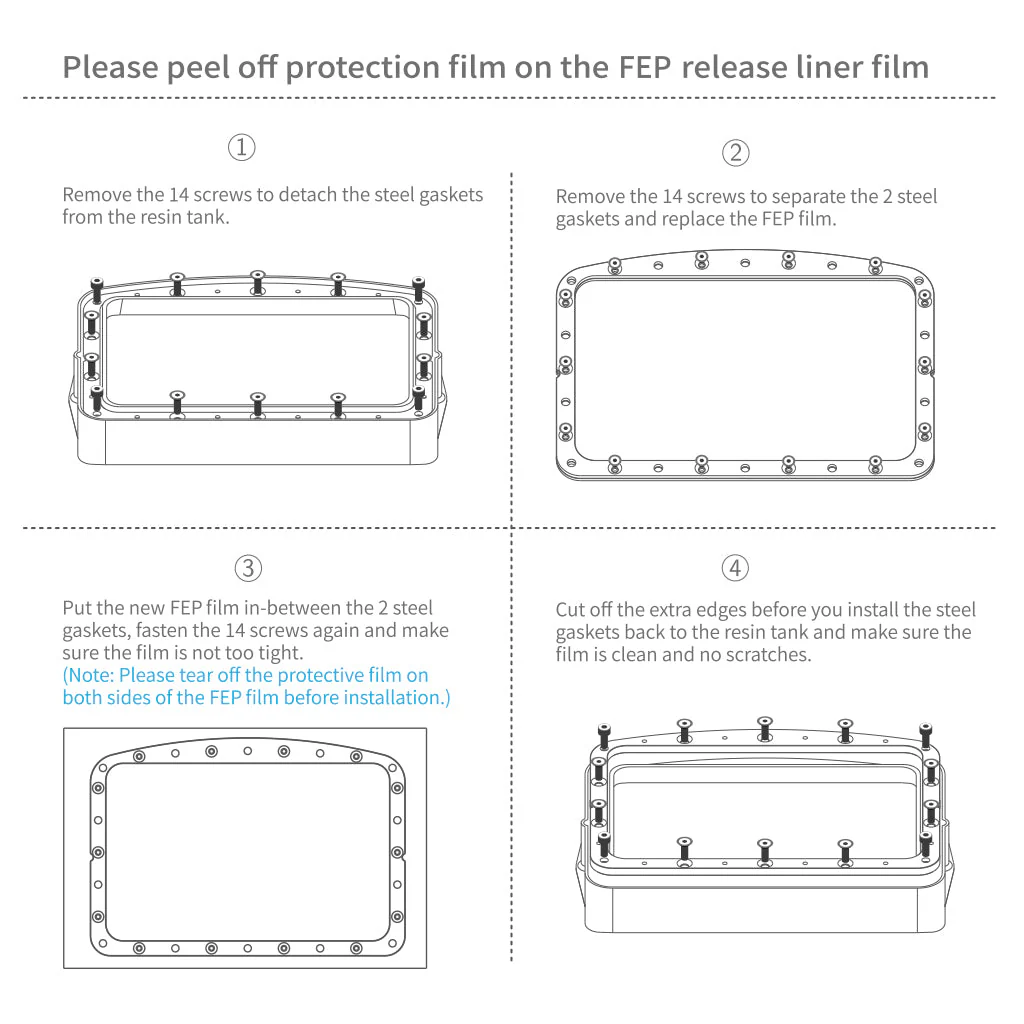 Please peel off protection film on the FEP release liner film

①

Remove the 14 screws to detach the steel gaskets from the resin tank.

②

Remove the 14 screws to separate the 2 steel gaskets and replace the FEP film.

③

Put the new FEP film in-between the 2 steel gaskets, fasten the 14 screws again and make sure the film is not too tight.
(Note: Please tear off the protective film on both sides of the FEP film before installation.)

④

Cut off the extra edges before you install the steel gaskets back to the resin tank and make sure the film is clean and no scratches.